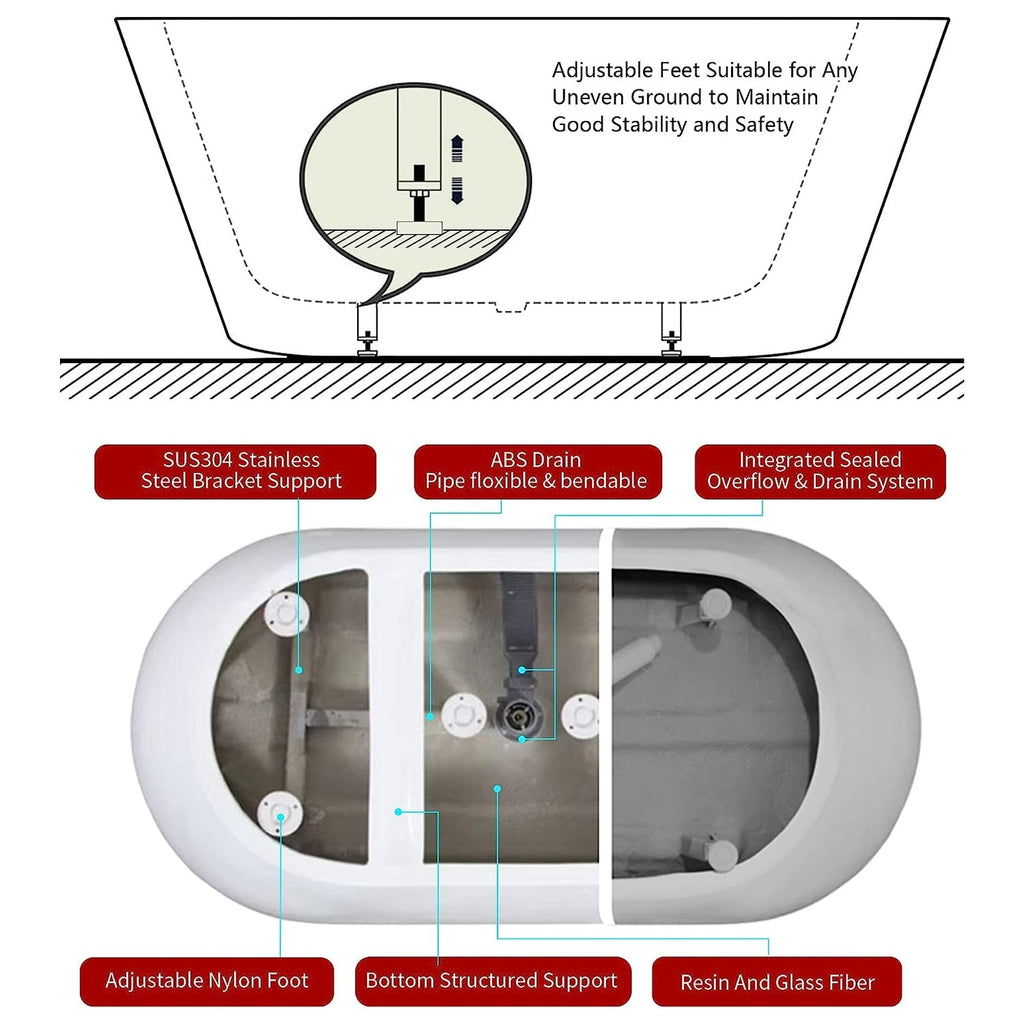 Adjustable Feet Suitable for Any Uneven Ground to Maintain Good Stability and Safety

SUS304 Stainless Steel Bracket Support

ABS Drain Pipe floxible & bendable

Integrated Sealed Overflow & Drain System

Adjustable Nylon Foot

Bottom Structured Support

Resin And Glass Fiber