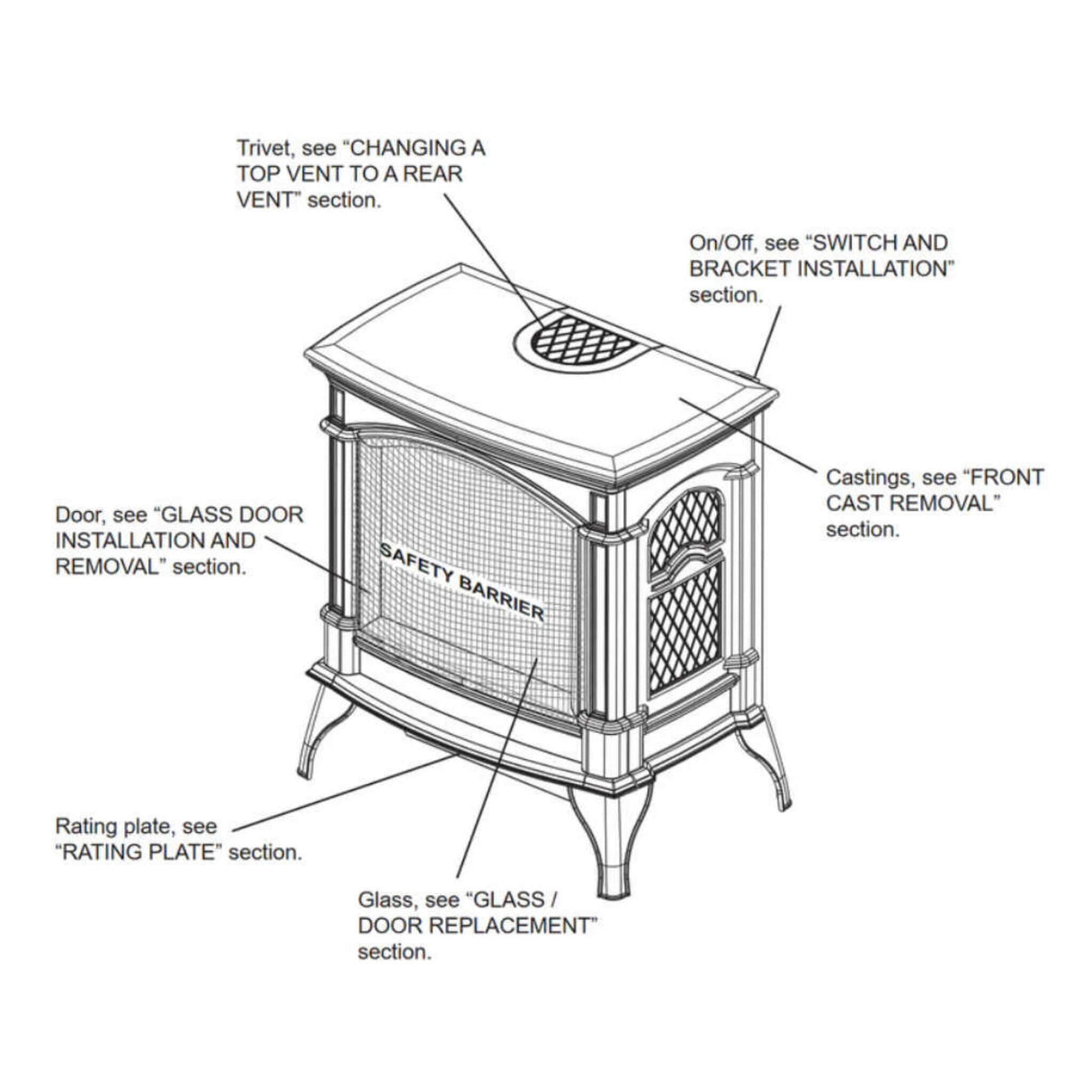 Trivet, see “CHANGING A TOP VENT TO A REAR VENT” section.

On/Off, see “SWITCH AND BRACKET INSTALLATION” section.

Castings, see “FRONT CAST REMOVAL” section.

Door, see “GLASS DOOR INSTALLATION AND REMOVAL” section.

SAFETY BARRIER

Rating plate, see “RATING PLATE” section.

Glass, see “GLASS / DOOR REPLACEMENT” section.