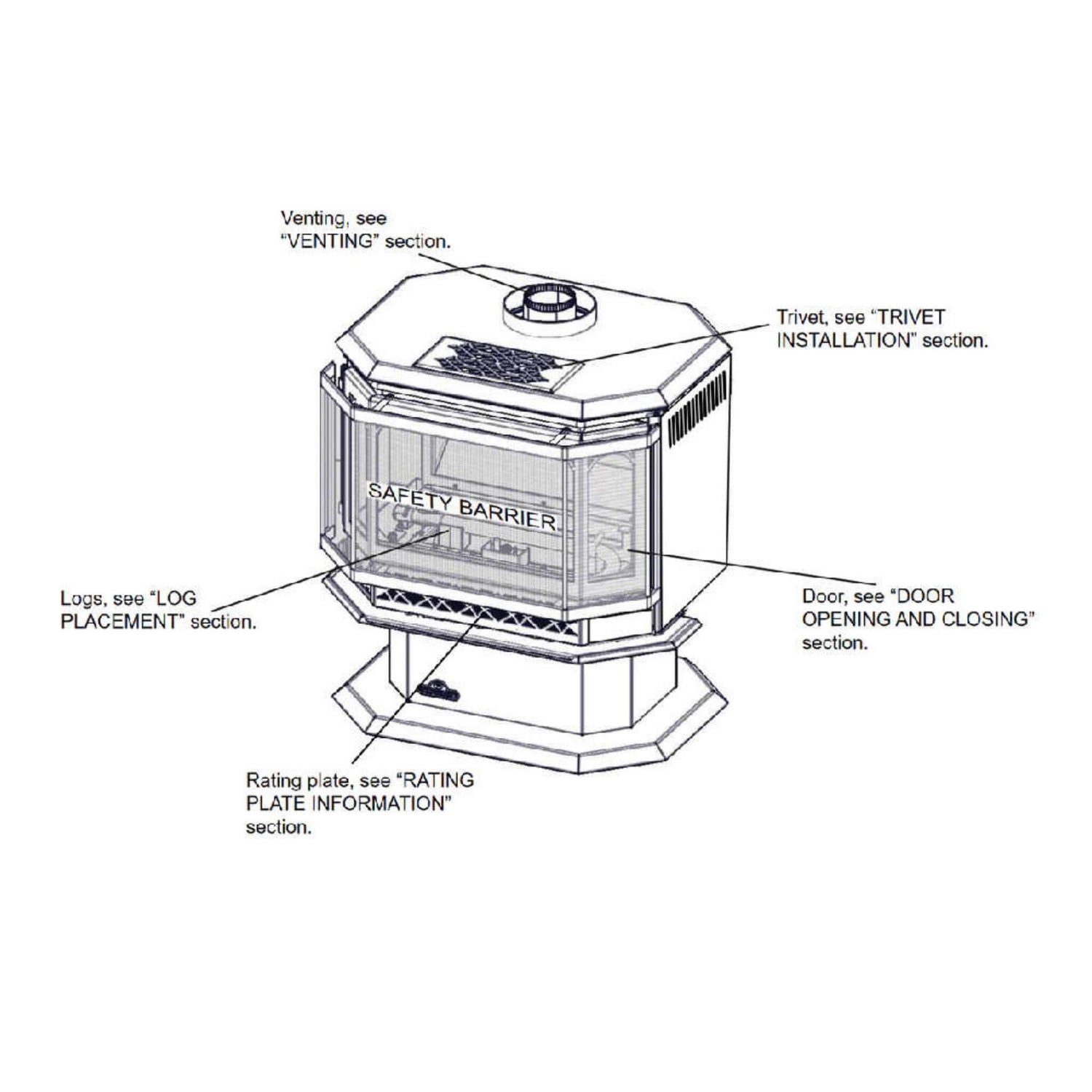 Venting, see "VENTING" section.

Trivet, see "TRIVET INSTALLATION" section.

SAFETY BARRIER

Logs, see "LOG PLACEMENT" section.

Door, see "DOOR OPENING AND CLOSING" section.

Rating plate, see "RATING PLATE INFORMATION" section.