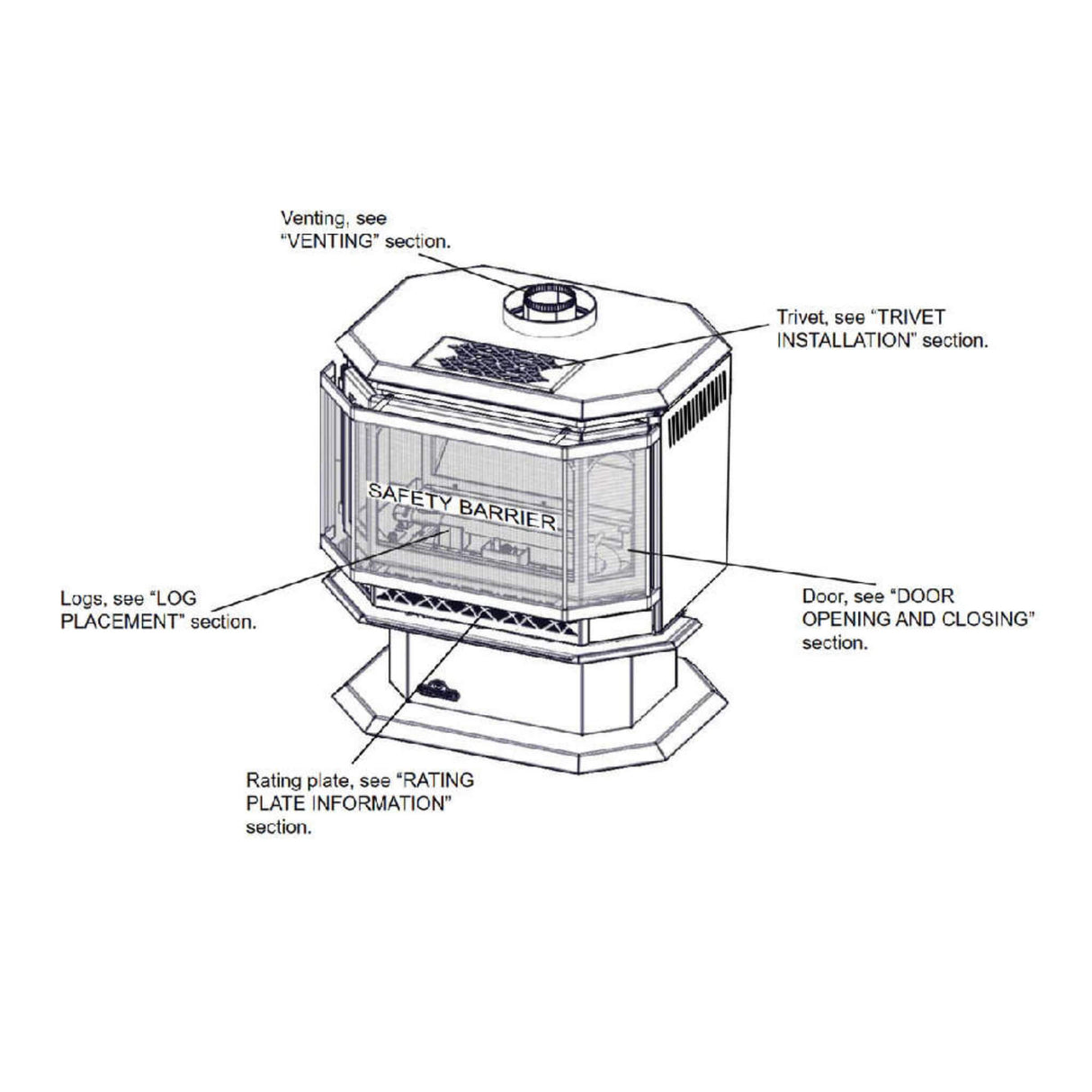 Venting, see "VENTING" section.

Trivet, see "TRIVET INSTALLATION" section.

SAFETY BARRIER.

Logs, see "LOG PLACEMENT" section.

Door, see "DOOR OPENING AND CLOSING" section.

Rating plate, see "RATING PLATE INFORMATION" section.