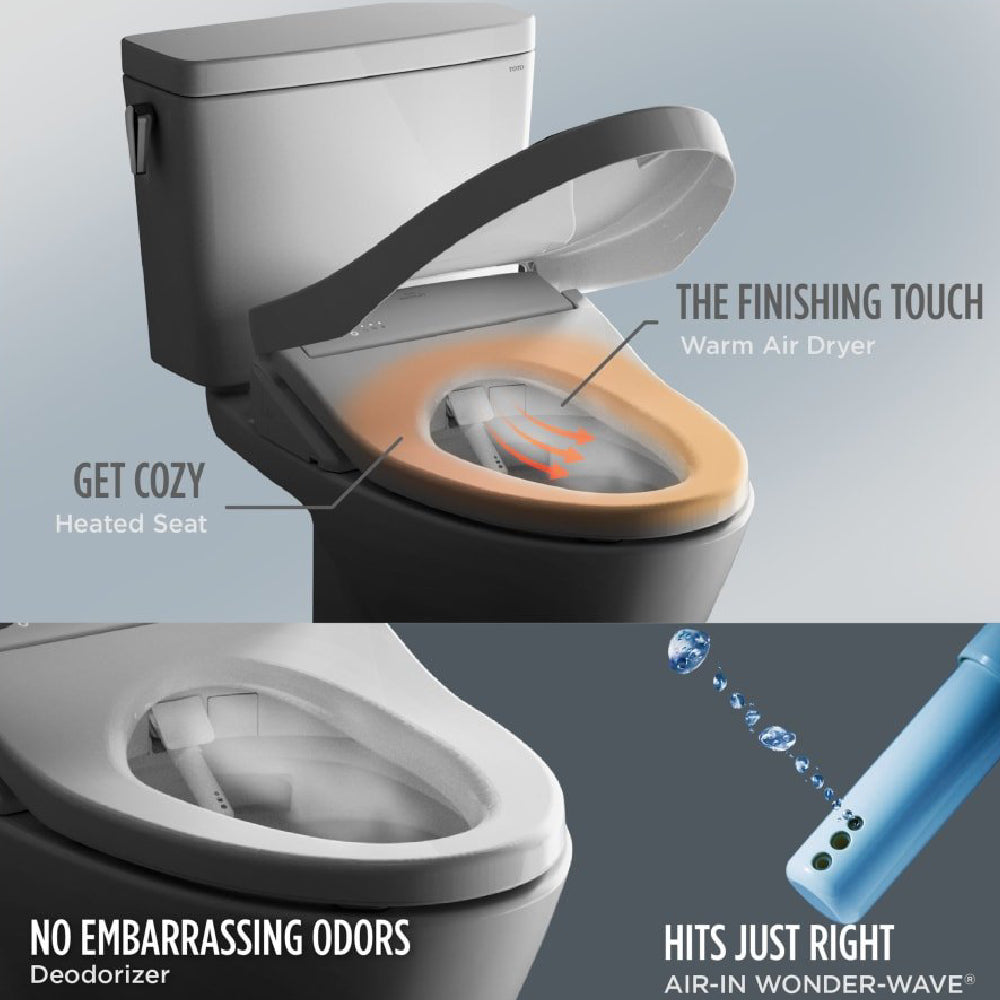 THE FINISHING TOUCH
Warm Air Dryer

GET COZY
Heated Seat

NO EMBARRASSING ODORS
Deodorizer

HITS JUST RIGHT
AIR-IN WONDER-WAVE®