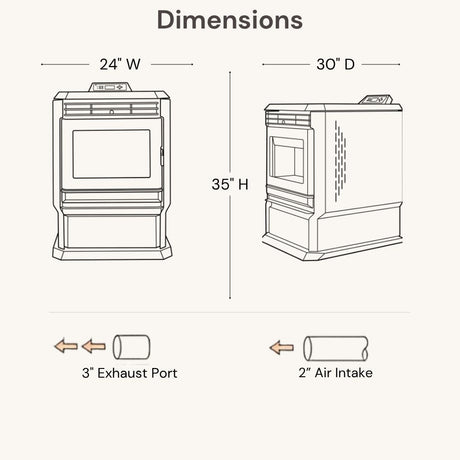 Dimensions

24" W

30" D

35" H

3" Exhaust Port

2" Air Intake