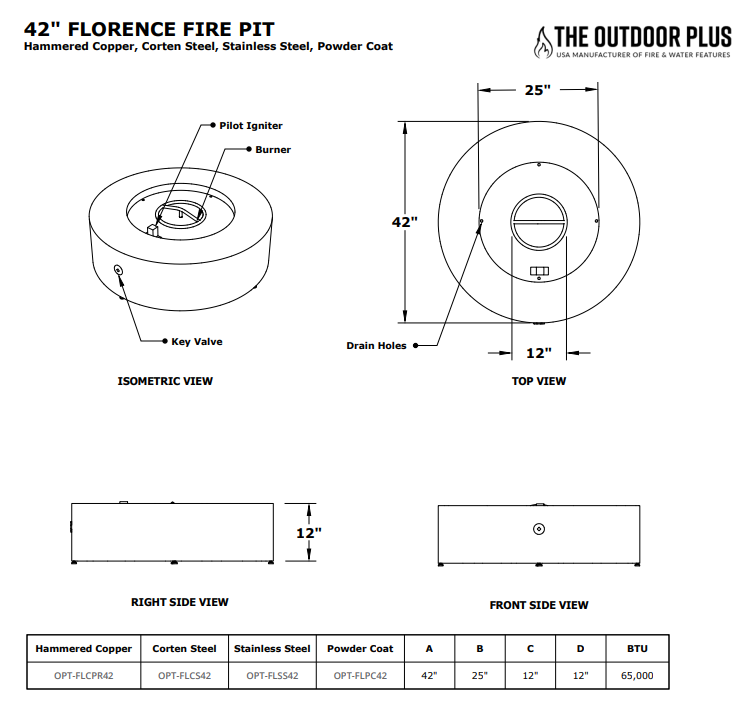 42" FLORENCE FIRE PIT
Hammered Copper, Corten Steel, Stainless Steel, Powder Coat

THE OUTDOOR PLUS
USA MANUFACTURER OF FIRE & WATER FEATURES

Pilot Igniter
Burner
Key Valve

ISOMETRIC VIEW

25"
42"
Drain Holes
12"

TOP VIEW

12"

RIGHT SIDE VIEW

FRONT SIDE VIEW

| Hammered Copper | Corten Steel | Stainless Steel | Powder Coat | A | B | C | D | BTU |
|---|---|---|---|---|---|---|---|---|
| OPT-FLCPR42 | OPT-FLCS42 | OPT-FLSS42 | OPT-FLPC42 | 42" | 25" | 12" | 12" | 65,000 |