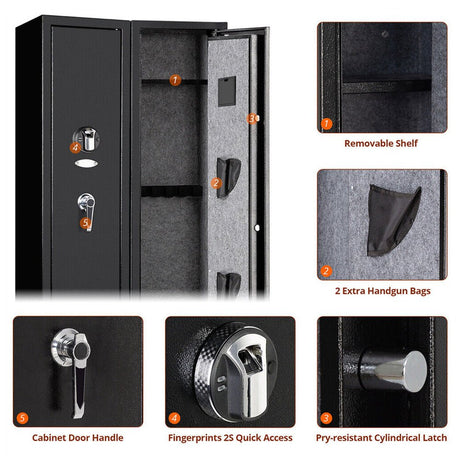 1

3

4

2

5

1

Removable Shelf

2

2 Extra Handgun Bags

5

Cabinet Door Handle

4

Fingerprints 2S Quick Access

3

Pry-resistant Cylindrical Latch