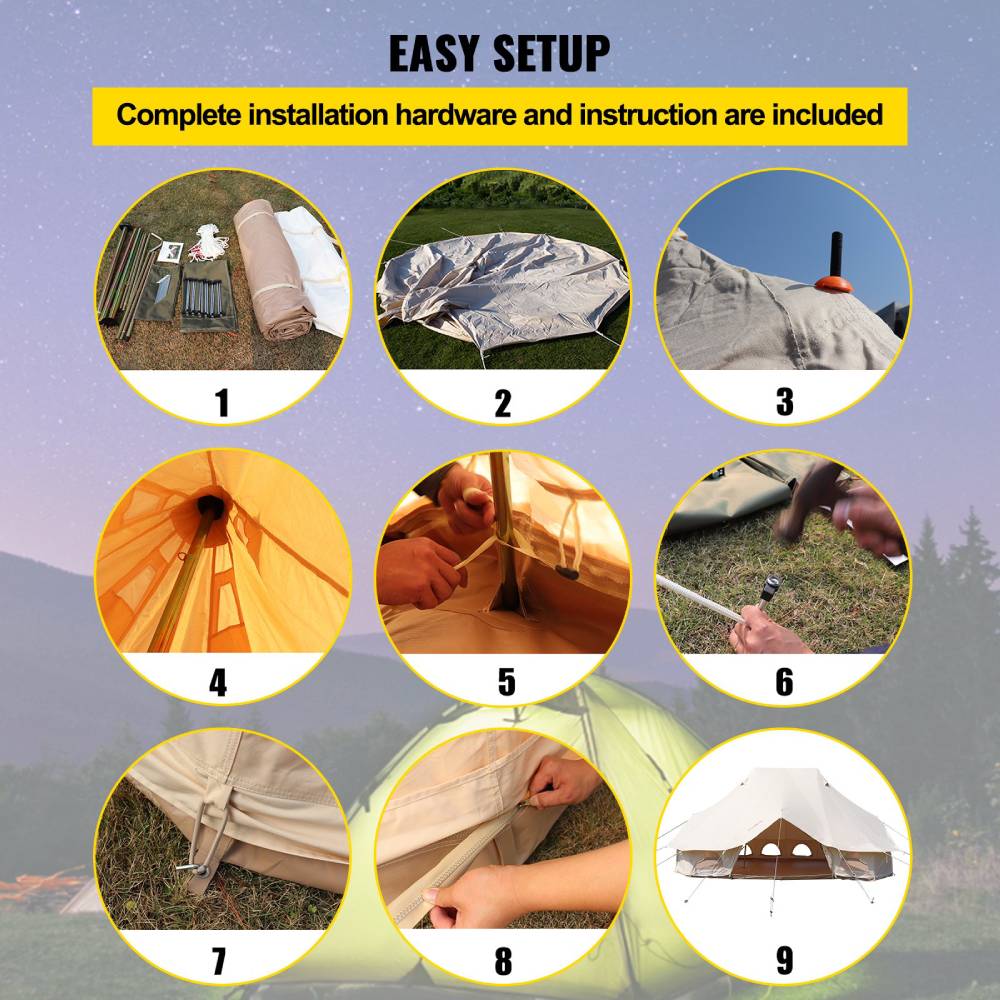 EASY SETUP

Complete installation hardware and instruction are included

1

2

3

4

5

6

7

8

9