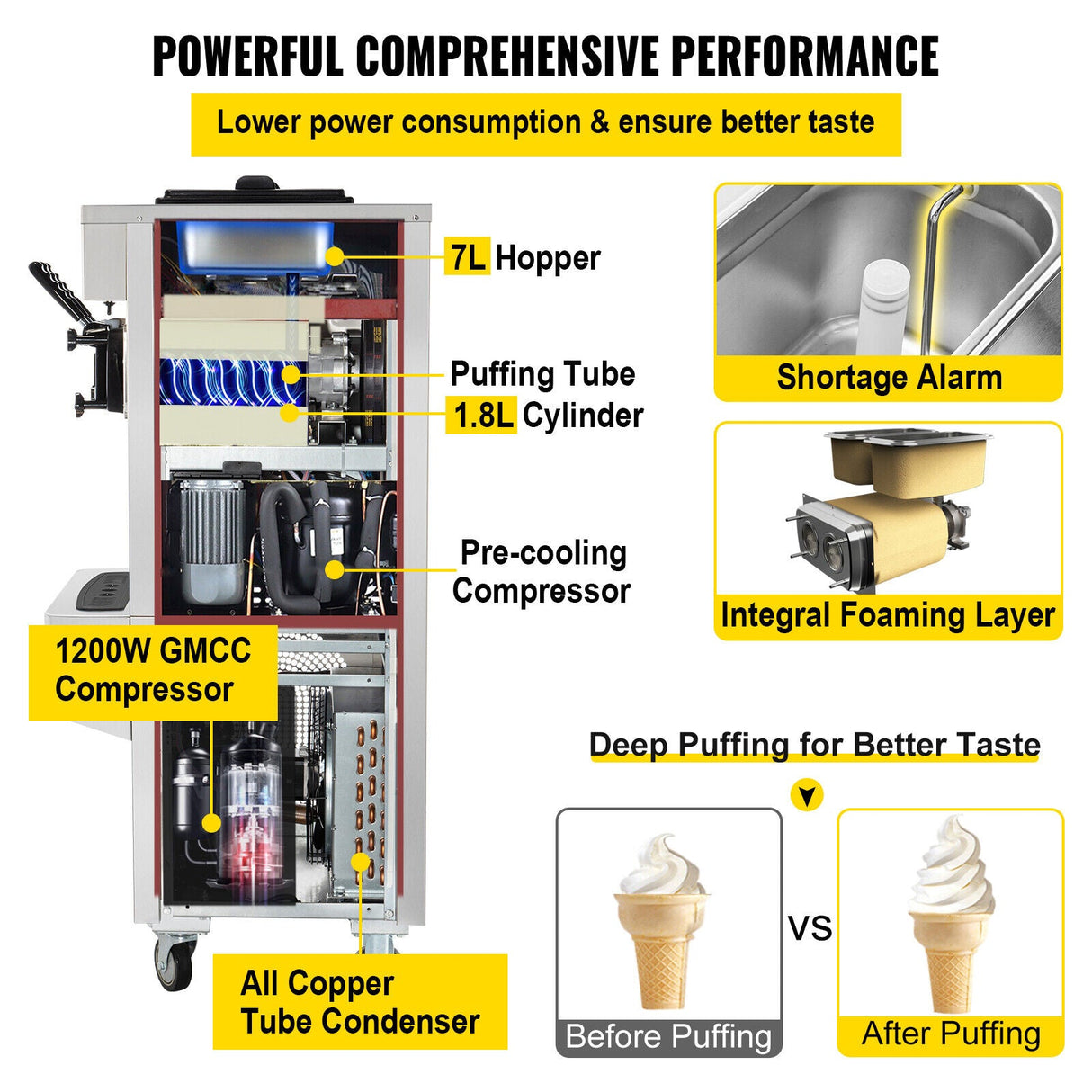 POWERFUL COMPREHENSIVE PERFORMANCE

Lower power consumption & ensure better taste

7L Hopper

Puffing Tube

1.8L Cylinder

Pre-cooling Compressor

1200W GMCC Compressor

All Copper Tube Condenser

Shortage Alarm

Integral Foaming Layer

Deep Puffing for Better Taste

Before Puffing

VS

After Puffing