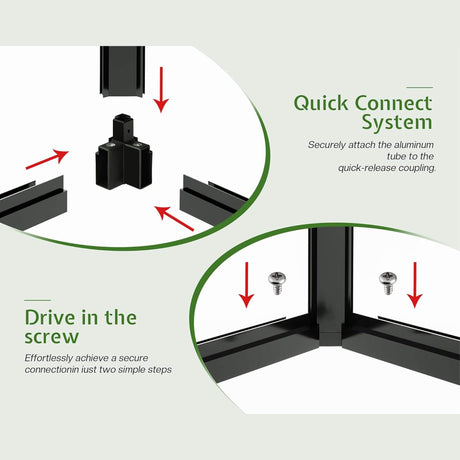 Quick Connect System

Securely attach the aluminum tube to the quick-release coupling.

Drive in the screw

Effortlessly achieve a secure connectionin iust two simple steps