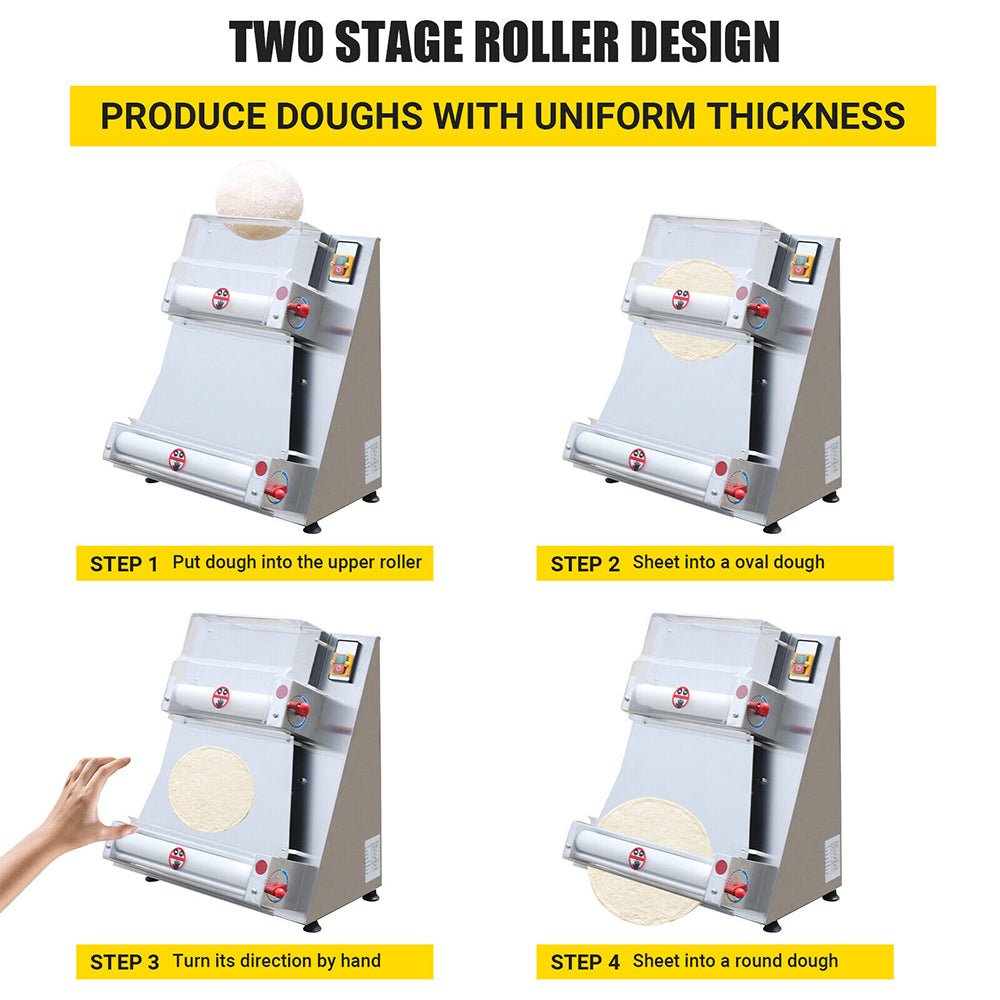 TWO STAGE ROLLER DESIGN

PRODUCE DOUGHS WITH UNIFORM THICKNESS

STEP 1 Put dough into the upper roller

STEP 2 Sheet into a oval dough

STEP 3 Turn its direction by hand

STEP 4 Sheet into a round dough