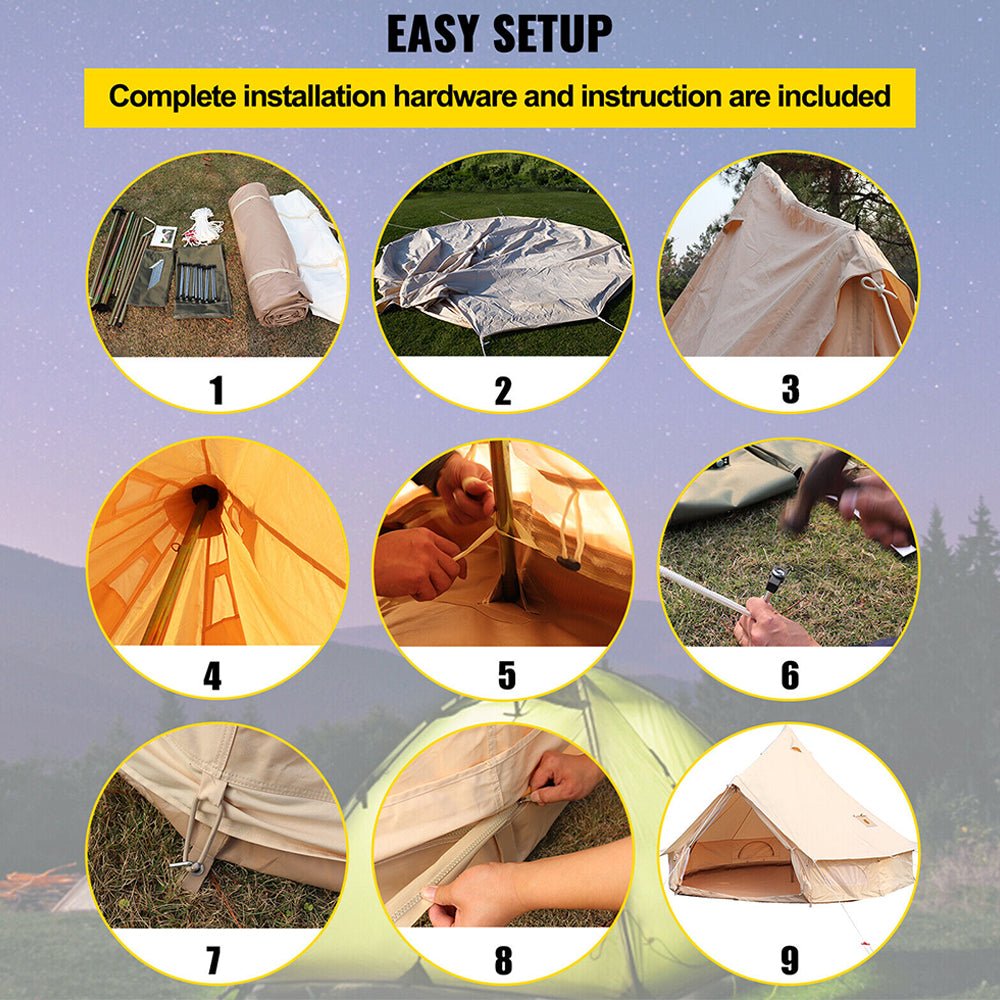 EASY SETUP

Complete installation hardware and instruction are included

1

2

3

4

5

6

7

8

9