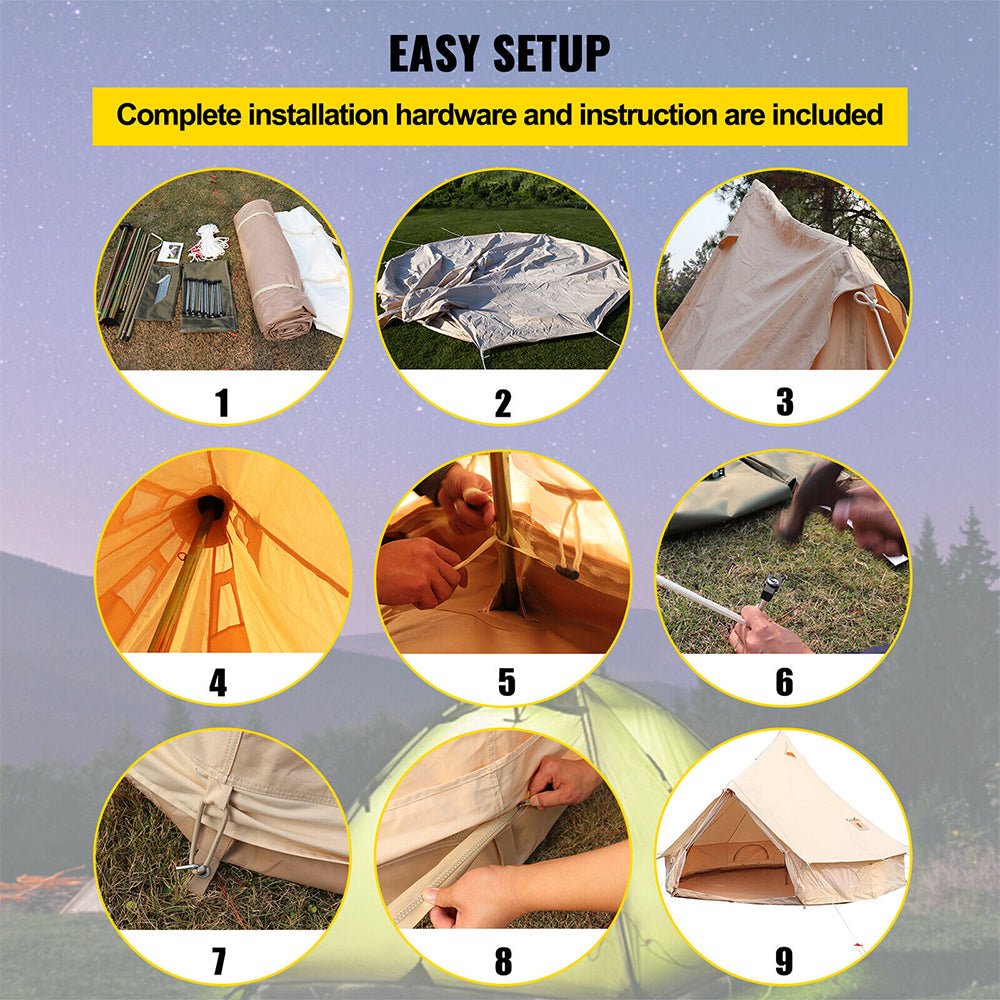 EASY SETUP

Complete installation hardware and instruction are included

1

2

3

4

5

6

7

8

9