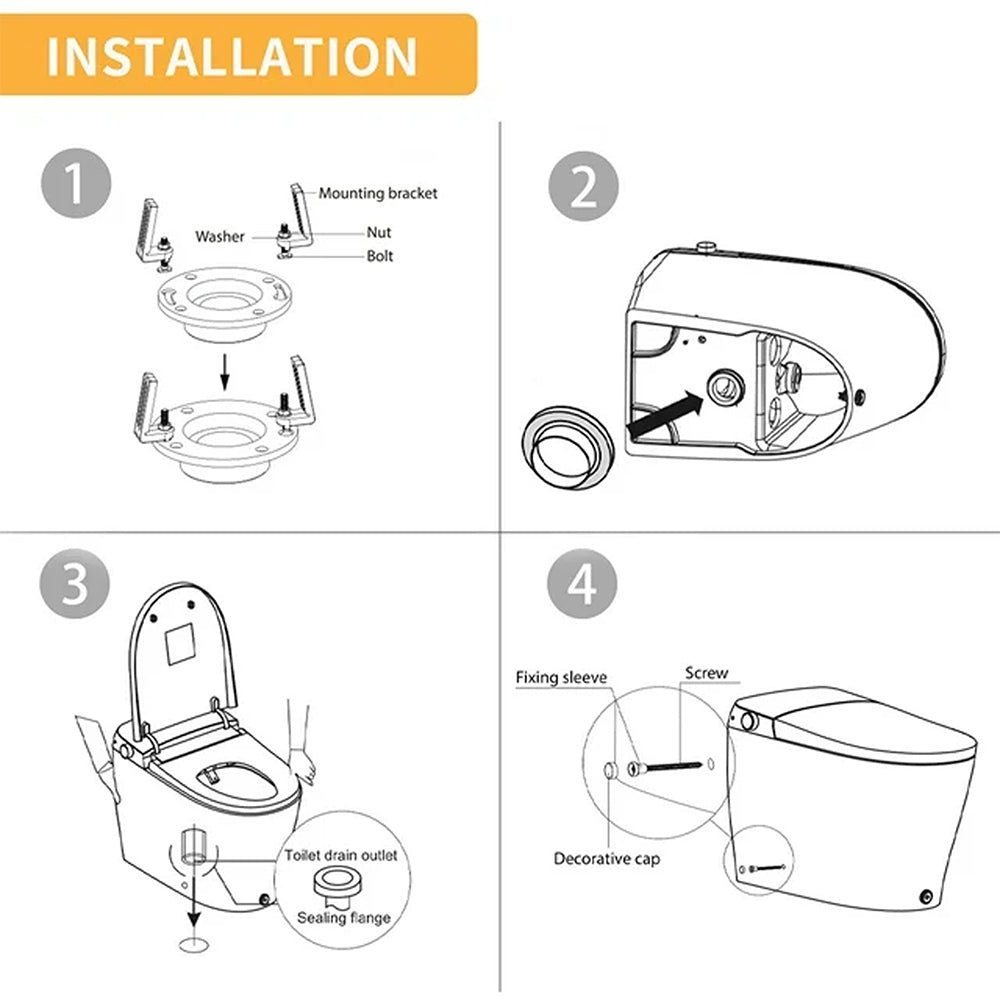 INSTALLATION

1

Mounting bracket

Washer

Nut

Bolt

2

3

Toilet drain outlet

Sealing flange

4

Fixing sleeve

Screw

Decorative cap