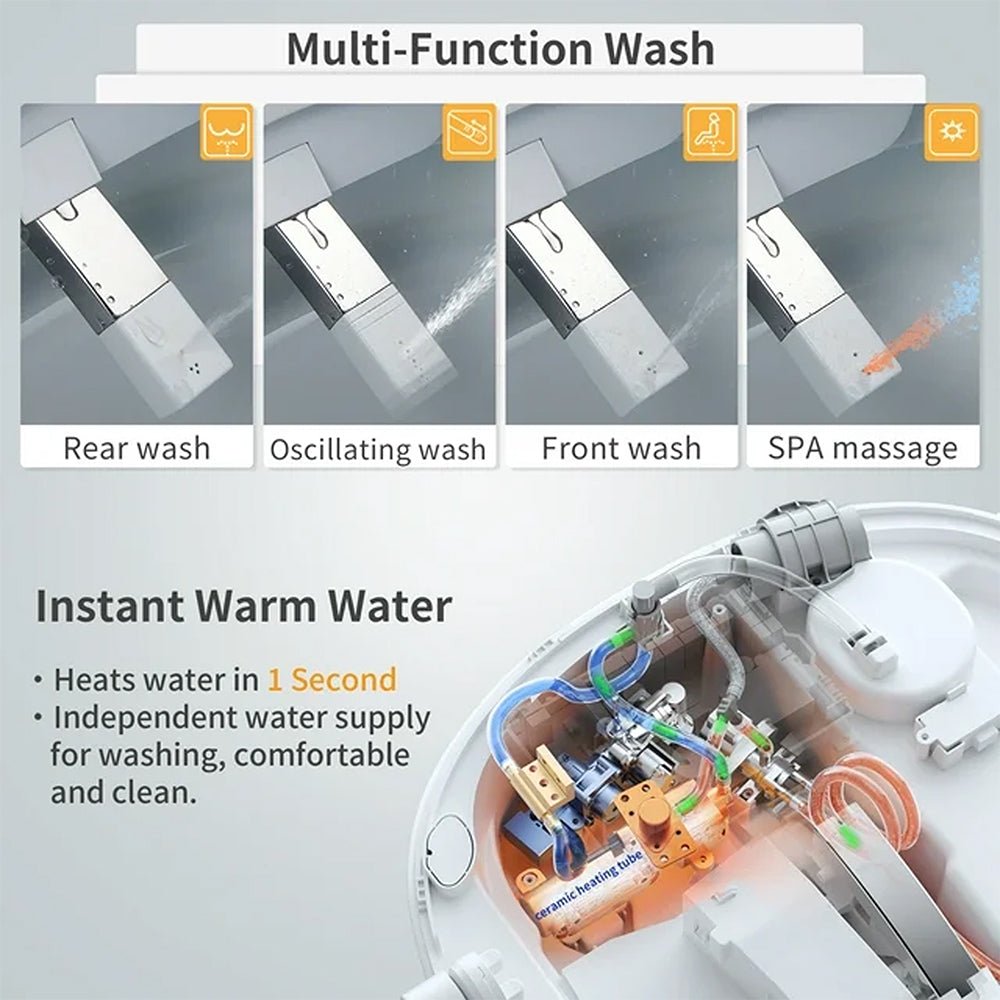 Multi-Function Wash

Rear wash

Oscillating wash

Front wash

SPA massage

Instant Warm Water

• Heats water in 1 Second

• Independent water supply for washing, comfortable and clean.

ceramic heating tube