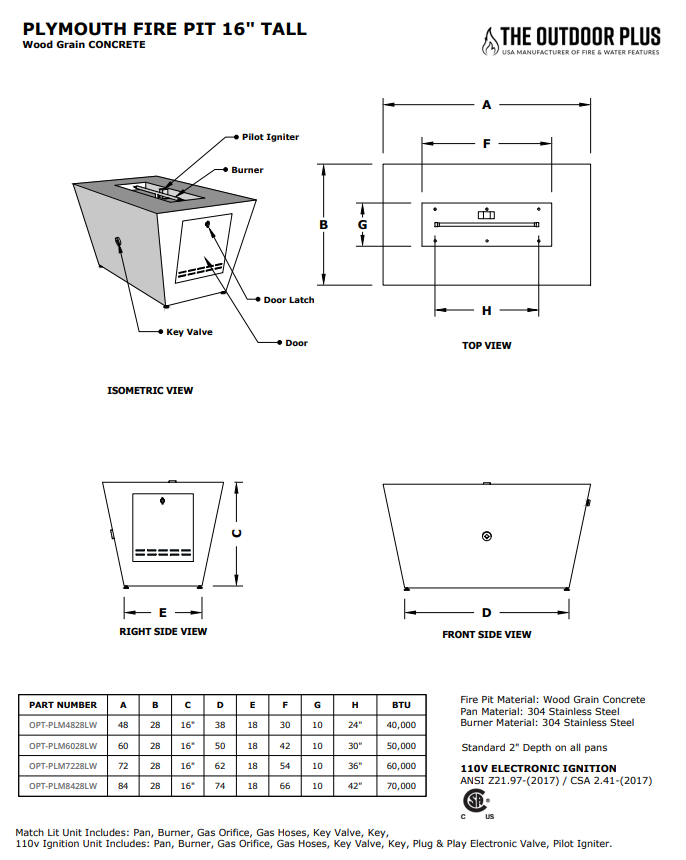 PLYMOUTH FIRE PIT 16" TALL
Wood Grain CONCRETE

THE OUTDOOR PLUS
USA MANUFACTURER OF FIRE & WATER FEATURES

Pilot Igniter
Burner
Door Latch
Key Valve
Door

ISOMETRIC VIEW

A
F
B
G
H

TOP VIEW

C
E

RIGHT SIDE VIEW

D

FRONT SIDE VIEW

| PART NUMBER | A | B | C | D | E | F | G | H | BTU |
|---|---|---|---|---|---|---|---|---|---|
| OPT-PLM4828LW | 48 | 28 | 16" | 38 | 18 | 30 | 10 | 24" | 40,000 |
| OPT-PLM6028LW | 60 | 28 | 16" | 50 | 18 | 42 | 10 | 30" | 50,000 |
| OPT-PLM7228LW | 72 | 28 | 16" | 62 | 18 | 54 | 10 | 36" | 60,000 |
| OPT-PLM8428LW | 84 | 28 | 16" | 74 | 18 | 66 | 10 | 42" | 70,000 |

Fire Pit Material: Wood Grain Concrete
Pan Material: 304 Stainless Steel
Burner Material: 304 Stainless Steel

Standard 2" Depth on all pans

110V ELECTRONIC IGNITION
ANSI Z21.97-(2017) / CSA 2.41-(2017)

C US

Match Lit Unit Includes: Pan, Burner, Gas Orifice, Gas Hoses, Key Valve, Key,
110v Ignition Unit Includes: Pan, Burner, Gas Orifice, Gas Hoses, Key Valve, Key, Plug & Play Electronic Valve, Pilot Igniter.