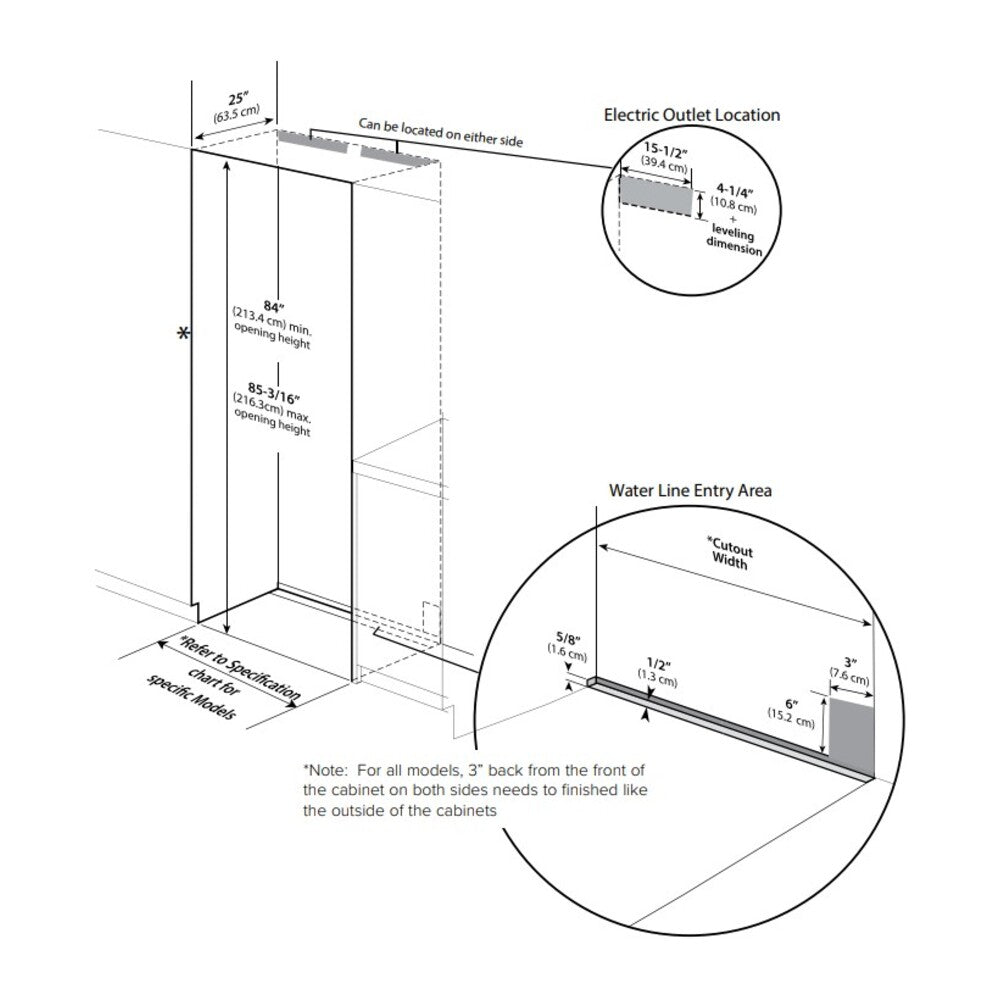 25"
(63.5 cm)

Can be located on either side

Electric Outlet Location

15-1/2"
(39.4 cm)

4-1/4"
(10.8 cm)
+
leveling dimension

*

84"
(213.4 cm) min.
opening height

85-3/16"
(216.3cm) max.
opening height

Water Line Entry Area

*Cutout Width

5/8"
(1.6 cm)

1/2"
(1.3 cm)

3"
(7.6 cm)

6"
(15.2 cm)

*Refer to Specification chart for specific Models

*Note: For all models, 3" back from the front of the cabinet on both sides needs to finished like the outside of the cabinets