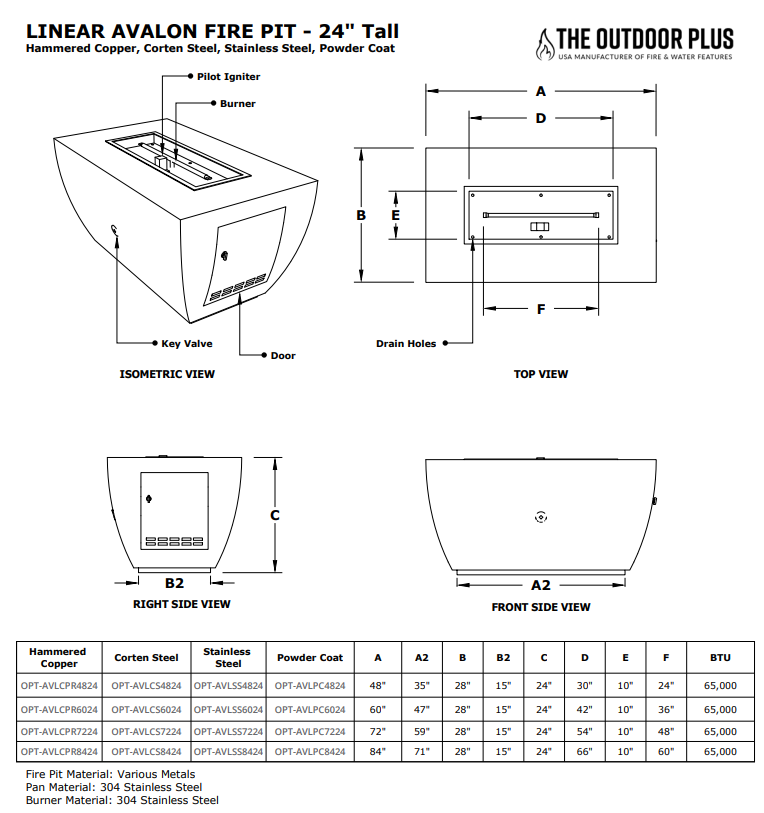 LINEAR AVALON FIRE PIT - 24" Tall
Hammered Copper, Corten Steel, Stainless Steel, Powder Coat

THE OUTDOOR PLUS
USA MANUFACTURER OF FIRE & WATER FEATURES

Pilot Igniter
Burner
Key Valve
Door
ISOMETRIC VIEW

A
D
B
E
F
Drain Holes
TOP VIEW

C
B2
RIGHT SIDE VIEW

A2
FRONT SIDE VIEW

| Hammered Copper | Corten Steel | Stainless Steel | Powder Coat | A | A2 | B | B2 | C | D | E | F | BTU |
|---|---|---|---|---|---|---|---|---|---|---|---|---|
| OPT-AVLCPR4824 | OPT-AVLCS4824 | OPT-AVLSS4824 | OPT-AVLPC4824 | 48" | 35" | 28" | 15" | 24" | 30" | 10" | 24" | 65,000 |
| OPT-AVLCPR6024 | OPT-AVLCS6024 | OPT-AVLSS6024 | OPT-AVLPC6024 | 60" | 47" | 28" | 15" | 24" | 42" | 10" | 36" | 65,000 |
| OPT-AVLCPR7224 | OPT-AVLCS7224 | OPT-AVLSS7224 | OPT-AVLPC7224 | 72" | 59" | 28" | 15" | 24" | 54" | 10" | 48" | 65,000 |
| OPT-AVLCPR8424 | OPT-AVLCS8424 | OPT-AVLSS8424 | OPT-AVLPC8424 | 84" | 71" | 28" | 15" | 24" | 66" | 10" | 60" | 65,000 |

Fire Pit Material: Various Metals
Pan Material: 304 Stainless Steel
Burner Material: 304 Stainless Steel