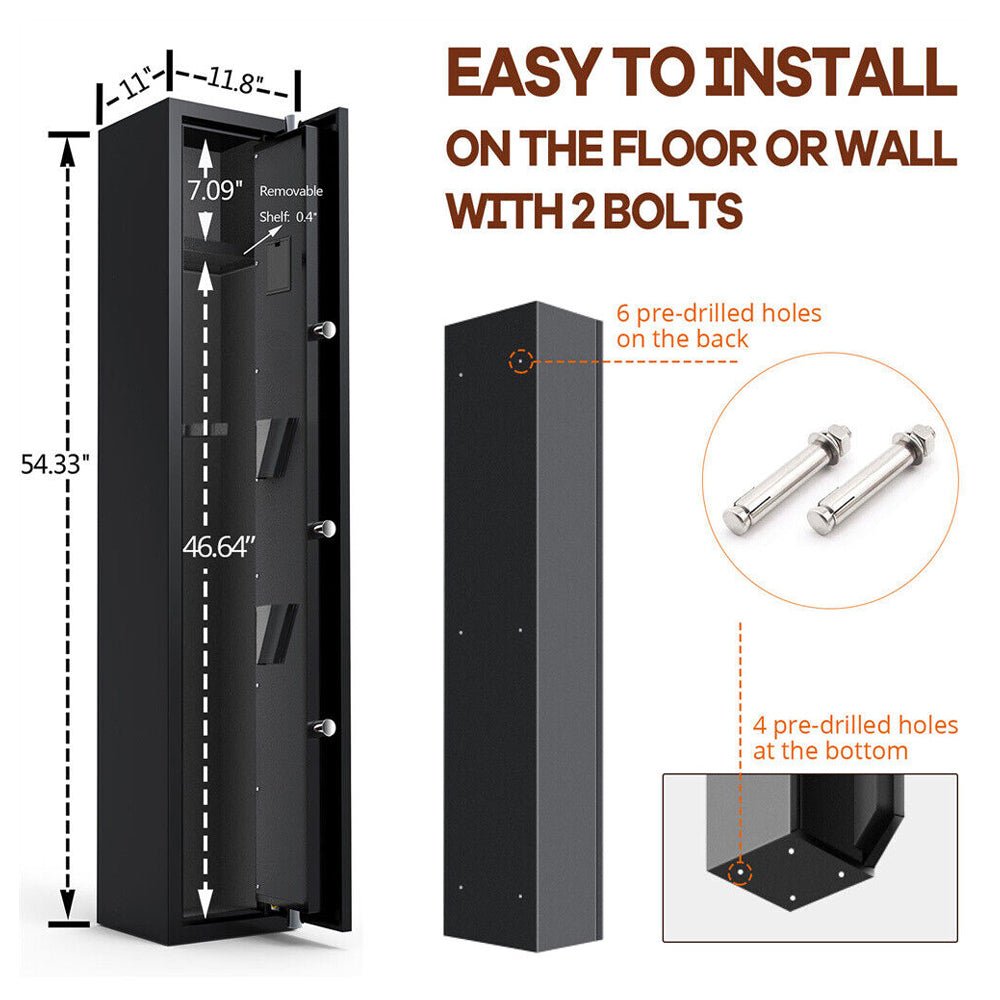 11"
11.8"
7.09"
Removable
Shelf: 0.4"
54.33"
46.64"

EASY TO INSTALL
ON THE FLOOR OR WALL
WITH 2 BOLTS

6 pre-drilled holes on the back

4 pre-drilled holes at the bottom